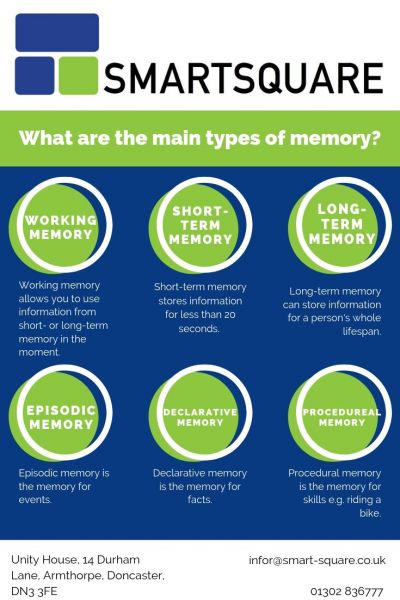 SMARTSQUARE

What are the main types of memory?

WORKING MEMORY

Working memory allows you to use information from short- or long-term memory in the moment.

SHORT-TERM MEMORY

Short-term memory stores information for less than 20 seconds.

LONG-TERM MEMORY

Long-term memory can store information for a person's whole lifespan.

EPISODIC MEMORY

Episodic memory is the memory for events.

DECLARATIVE MEMORY

Declarative memory is the memory for facts.

PROCEDUREAL MEMORY

Procedural memory is the memory for skills e.g. riding a bike.

Unity House, 14 Durham Lane, Armthorpe, Doncaster, DN3 3FE

infor@smart-square.co.uk

01302 836777